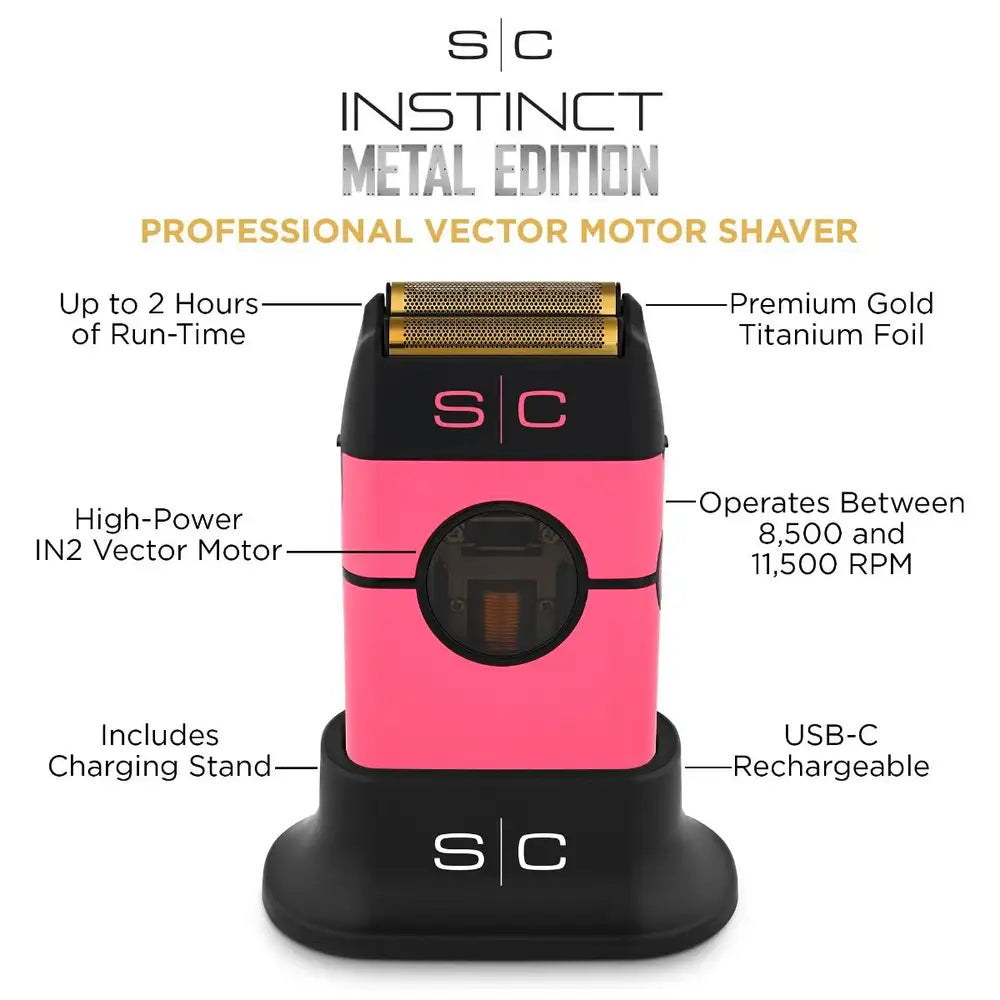 S|C
INSTINCT
METAL EDITION
PROFESSIONAL VECTOR MOTOR SHAVER

Up to 2 Hours of Run-Time

Premium Gold Titanium Foil

S|C

High-Power IN2 Vector Motor

Operates Between 8,500 and 11,500 RPM

Includes Charging Stand

USB-C Rechargeable

S|C